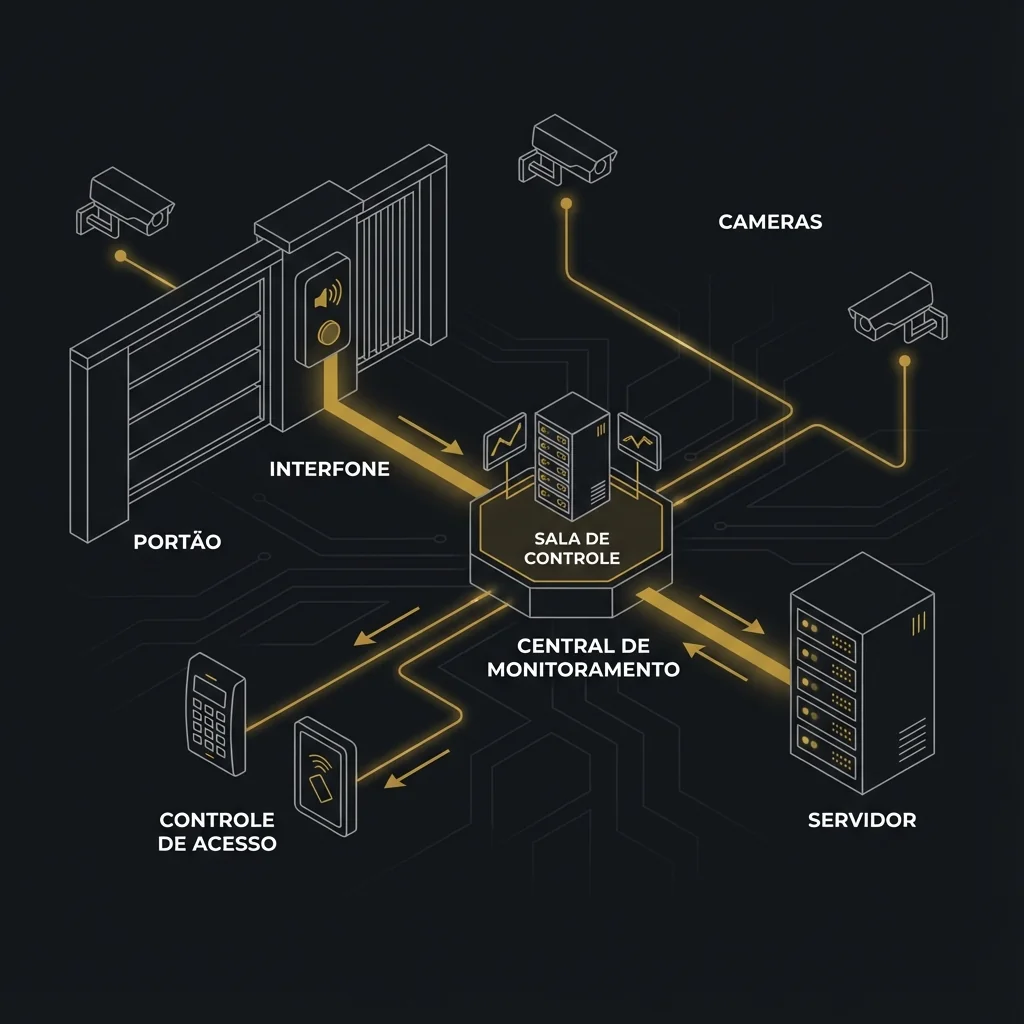 CAMERAS

INTERFONE

PORTÃO

SALA DE CONTROLE

CENTRAL DE MONITORAMENTO

CONTROLE DE ACESSO

SERVIDOR